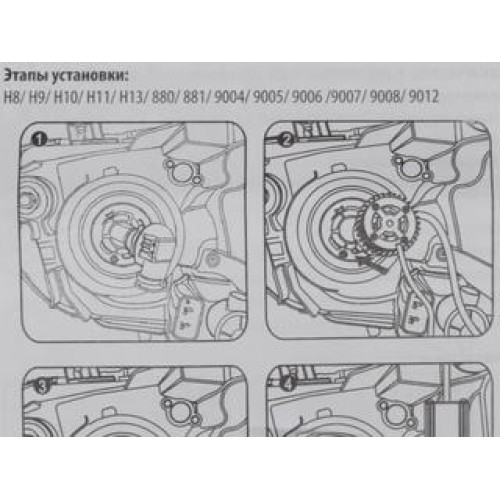 Этапы установки:
H8/ H9/ H10/ H11/ H13/ 880/ 881/ 9004/ 9005/ 9006 /9007/ 9008/ 9012

1

2

3

4